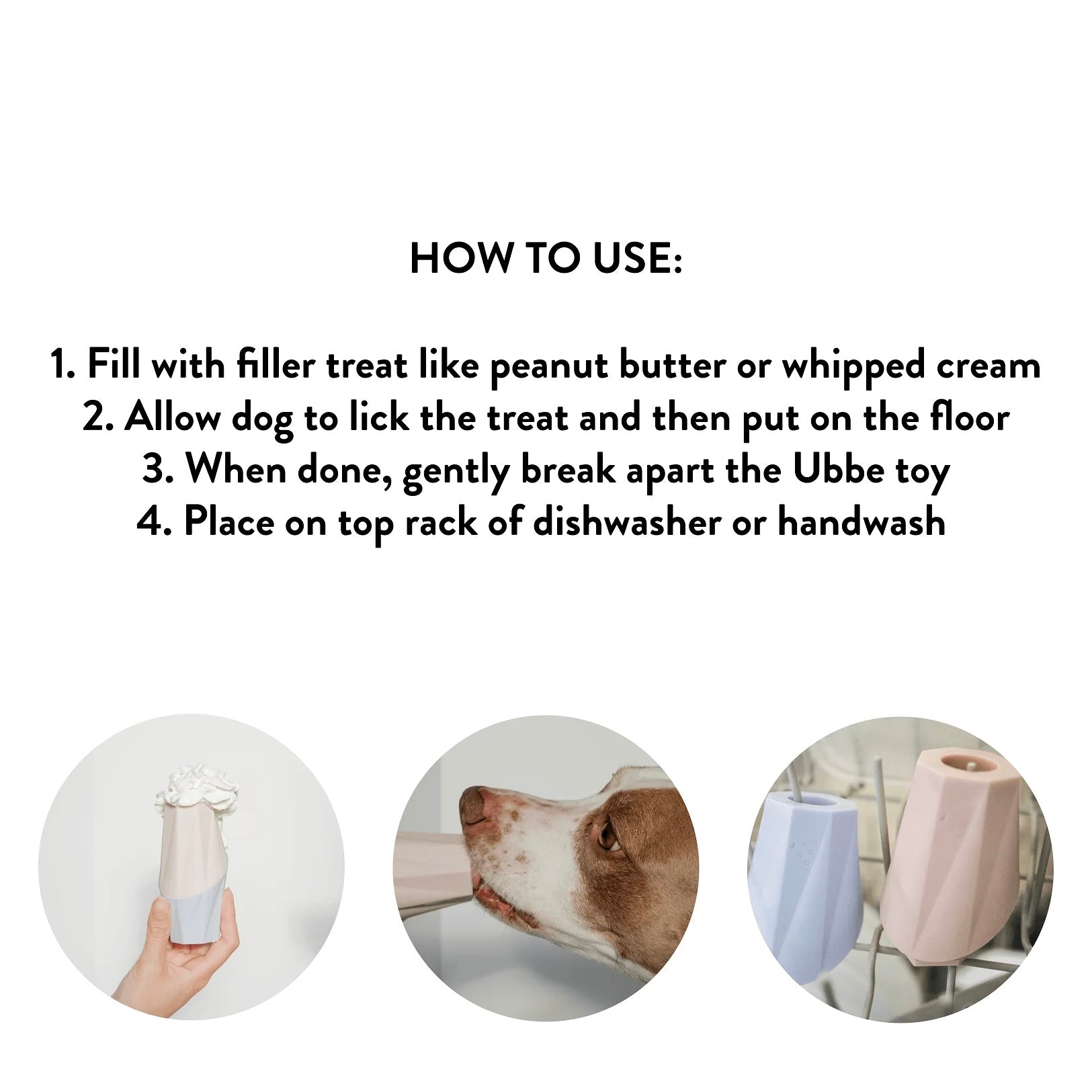 HOW TO USE:

1. Fill with filler treat like peanut butter or whipped cream
2. Allow dog to lick the treat and then put on the floor
3. When done, gently break apart the Ubbe toy
4. Place on top rack of dishwasher or handwash