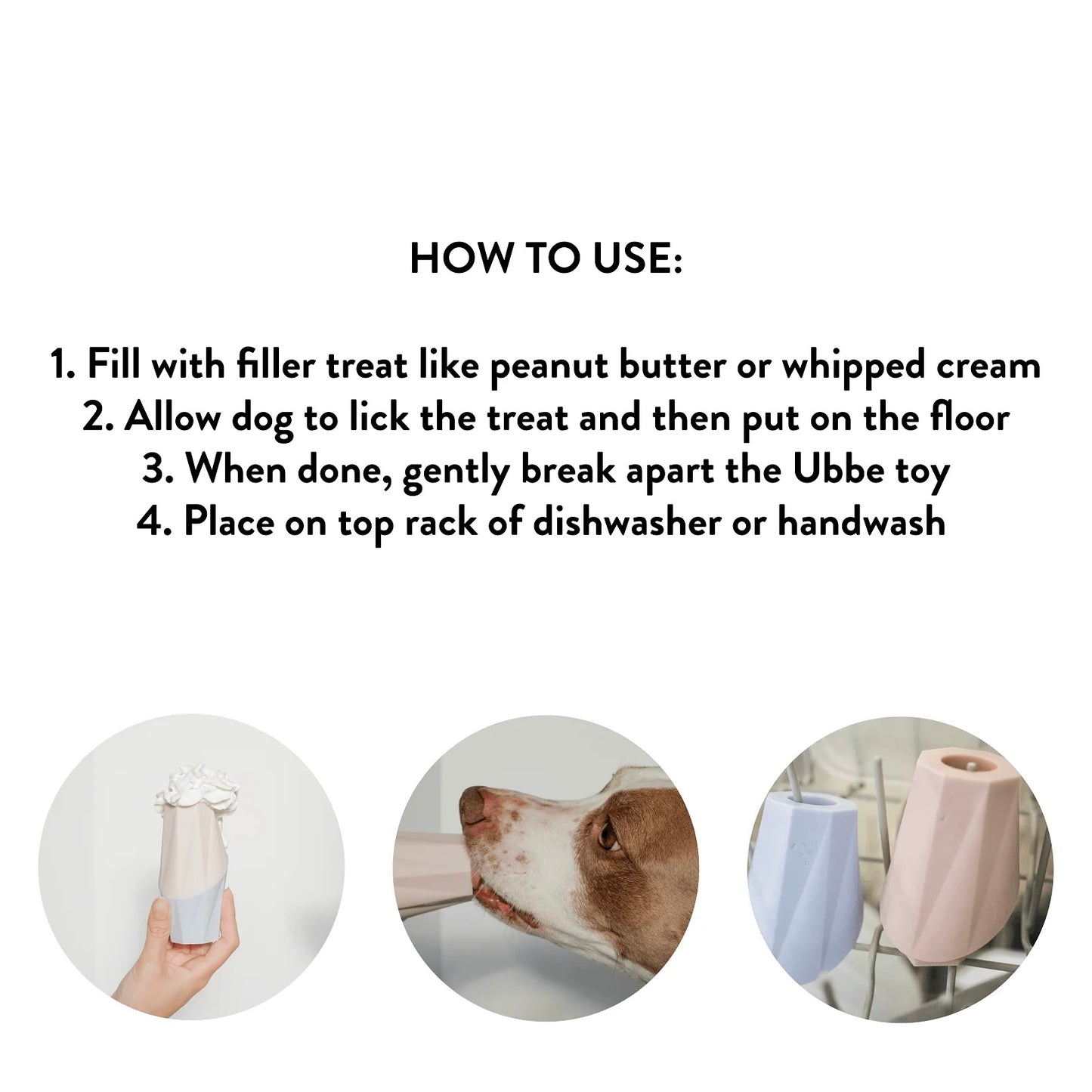 HOW TO USE:

1. Fill with filler treat like peanut butter or whipped cream
2. Allow dog to lick the treat and then put on the floor
3. When done, gently break apart the Ubbe toy
4. Place on top rack of dishwasher or handwash